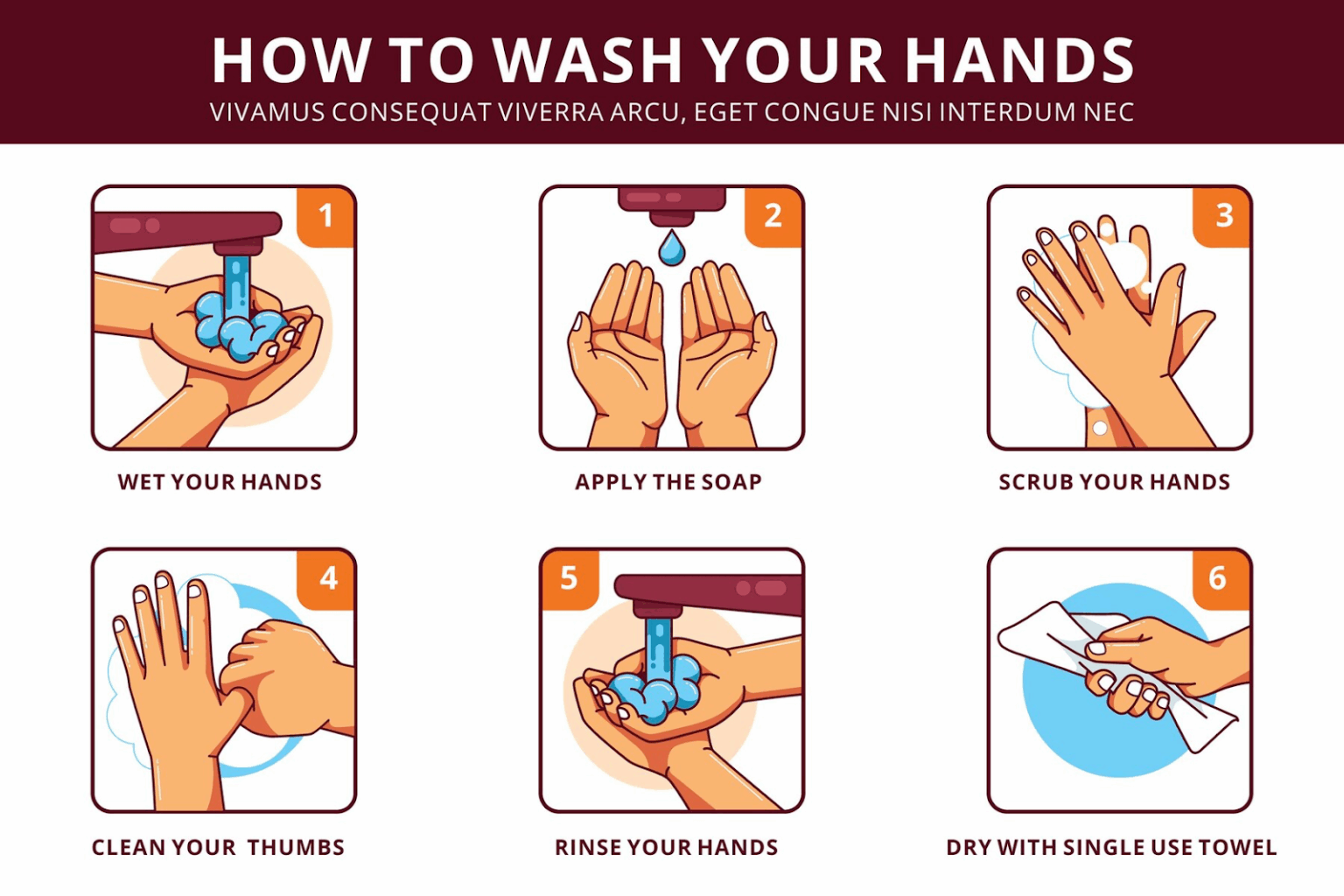 HOW TO WASH YOUR HANDS

VIVAMUS CONSEQUAT VIVERRA ARCU, EGET CONGUE NISI INTERDUM NEC

1

WET YOUR HANDS

2

APPLY THE SOAP

3

SCRUB YOUR HANDS

4

CLEAN YOUR THUMBS

5

RINSE YOUR HANDS

6

DRY WITH SINGLE USE TOWEL